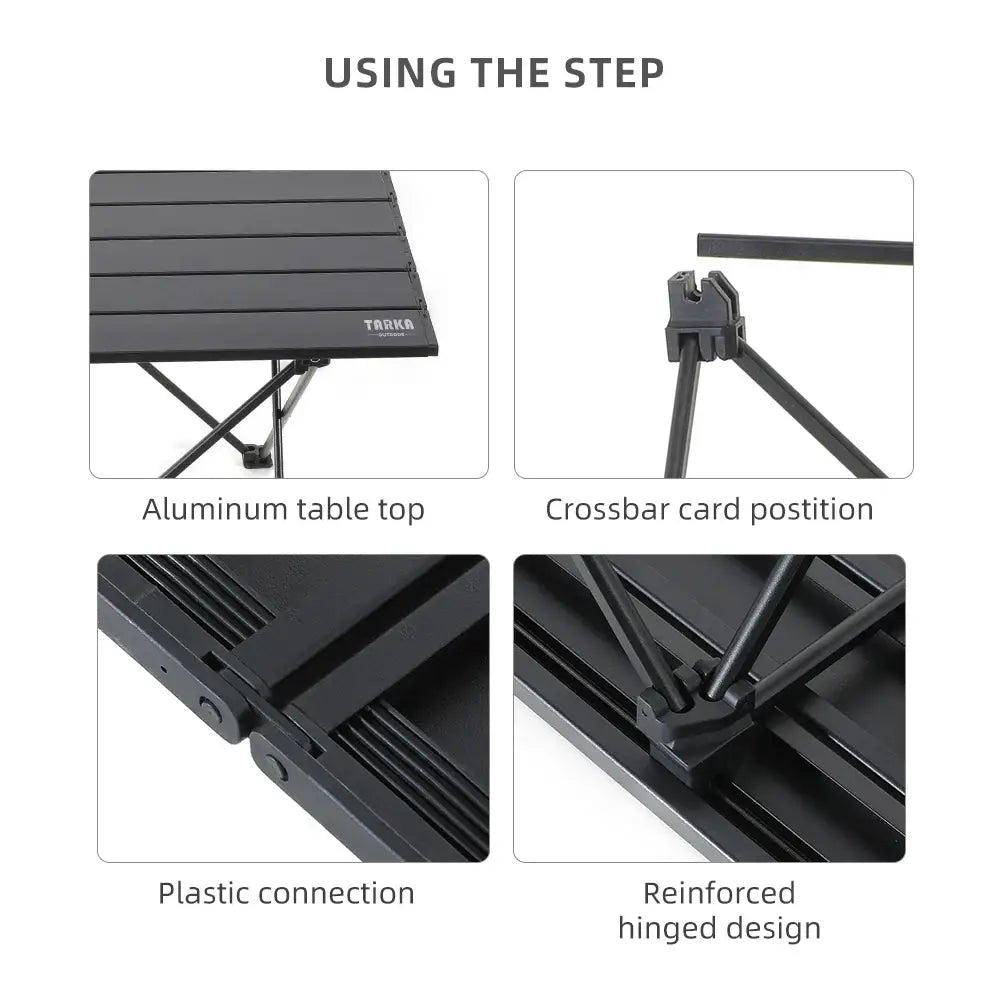 USING THE STEP

TARKA
OUTDOOR

Aluminum table top

Crossbar card postition

Plastic connection

Reinforced hinged design