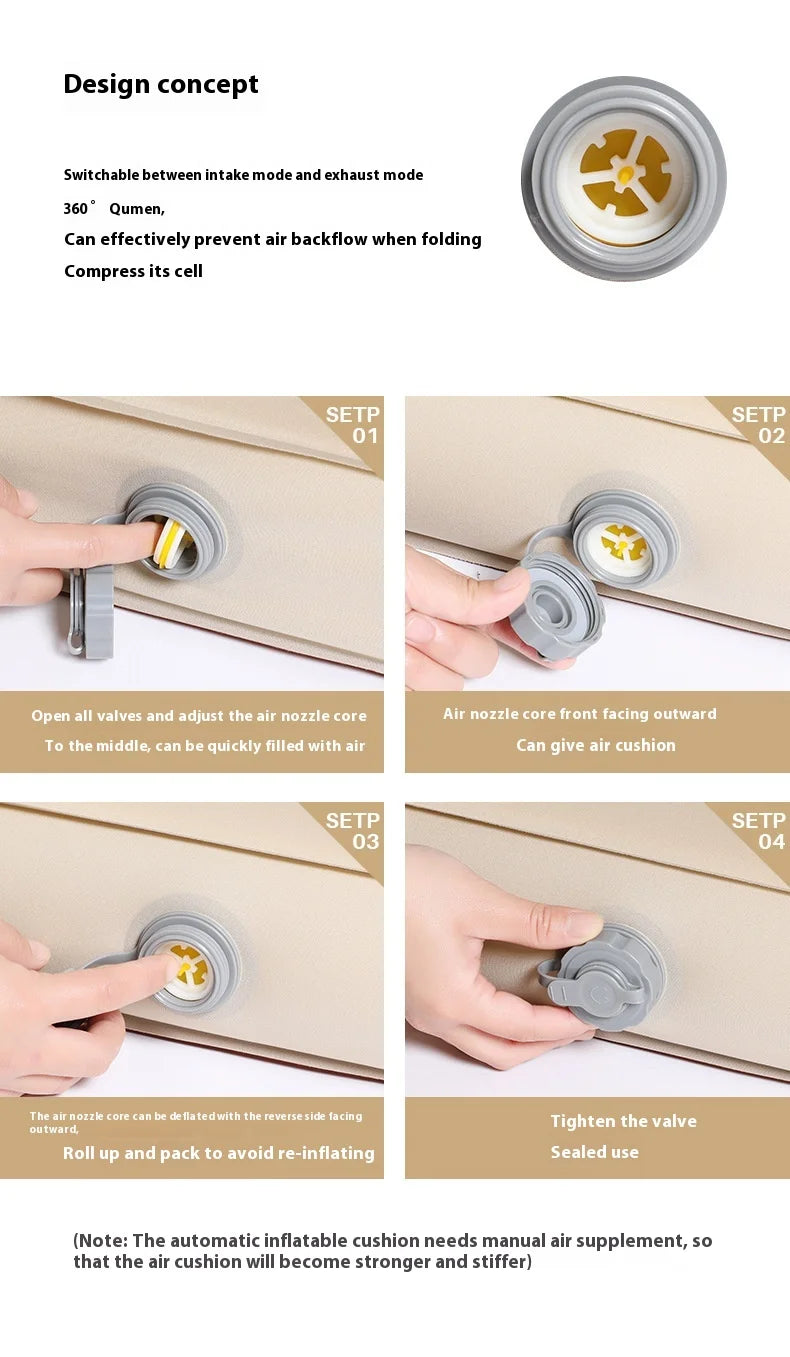 Design concept

Switchable between intake mode and exhaust mode

360° Qumen,

Can effectively prevent air backflow when folding

Compress its cell

SETP 01

Open all valves and adjust the air nozzle core

To the middle, can be quickly filled with air

SETP 02

Air nozzle core front facing outward

Can give air cushion

SETP 03

The air nozzle core can be deflated with the reverse side facing outward,

Roll up and pack to avoid re-inflating

SETP 04

Tighten the valve

Sealed use

(Note: The automatic inflatable cushion needs manual air supplement, so that the air cushion will become stronger and stiffer)